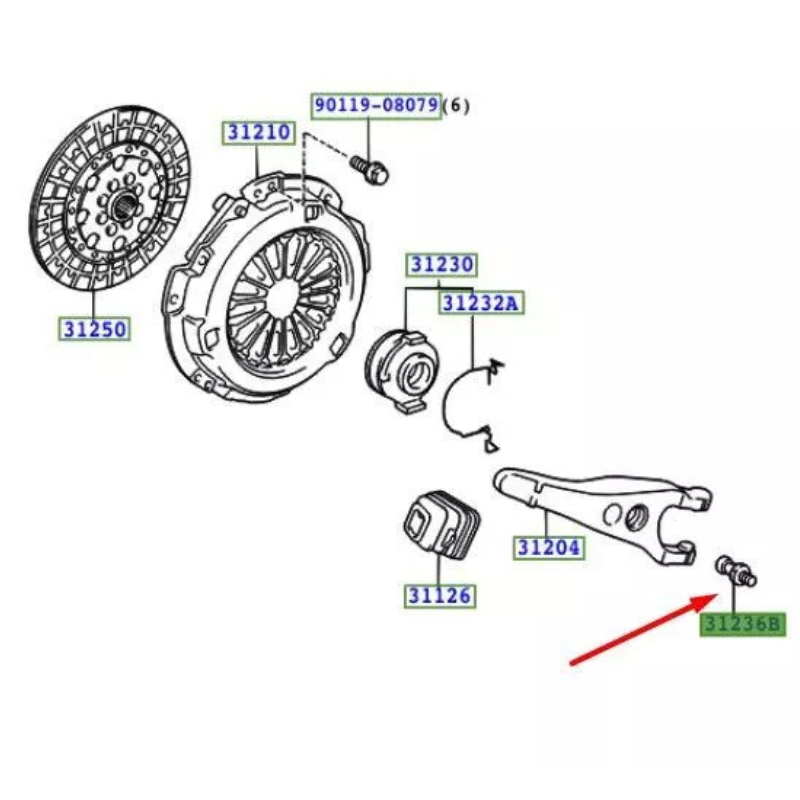 90119-08079 (6)

31210

31250

31230

31232A

31204

31126

31236B