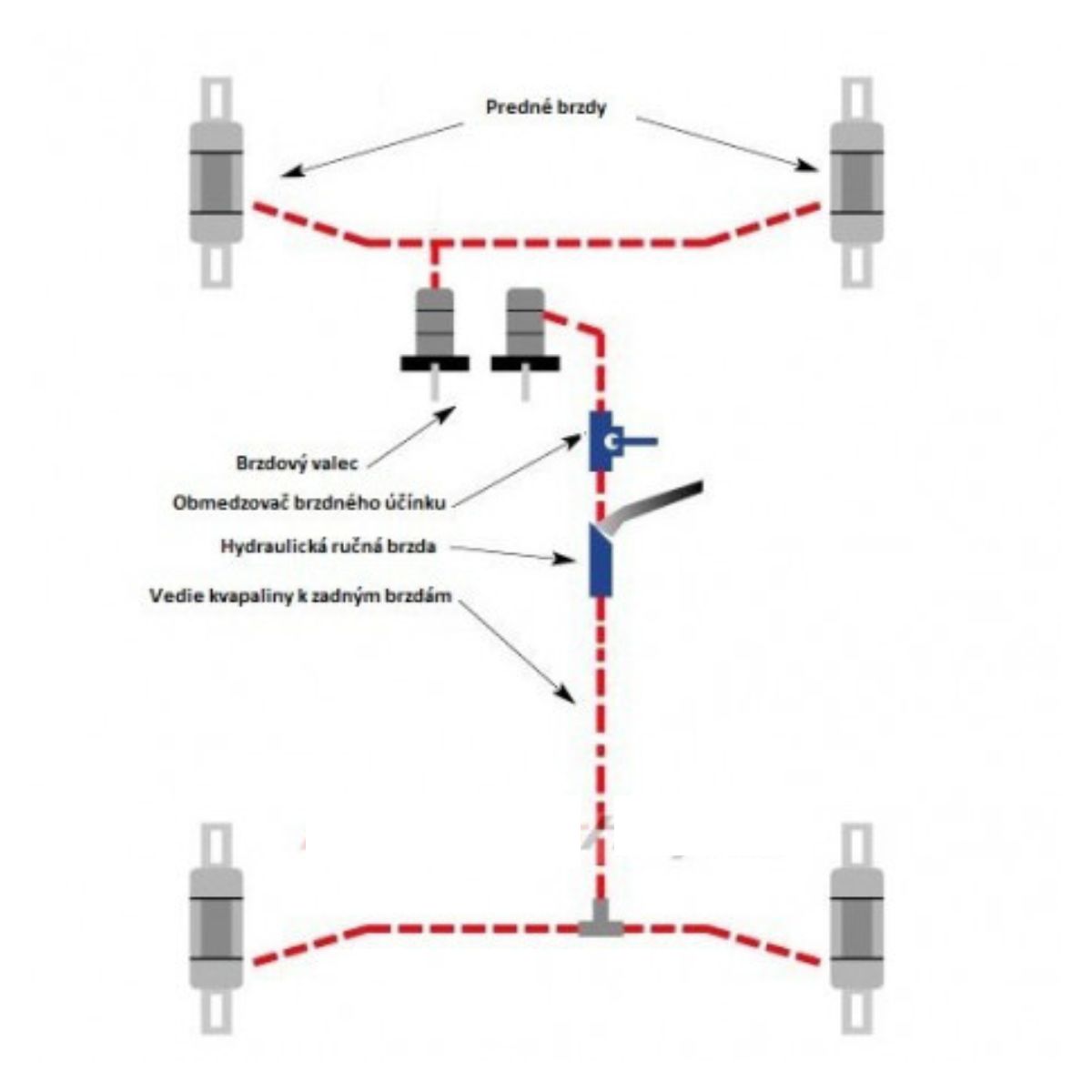 Predné brzdy

Brzdový valec

Obmedzovač brzdného účinku

Hydraulická ručná brzda

Vedie kvapaliny k zadným brzdám