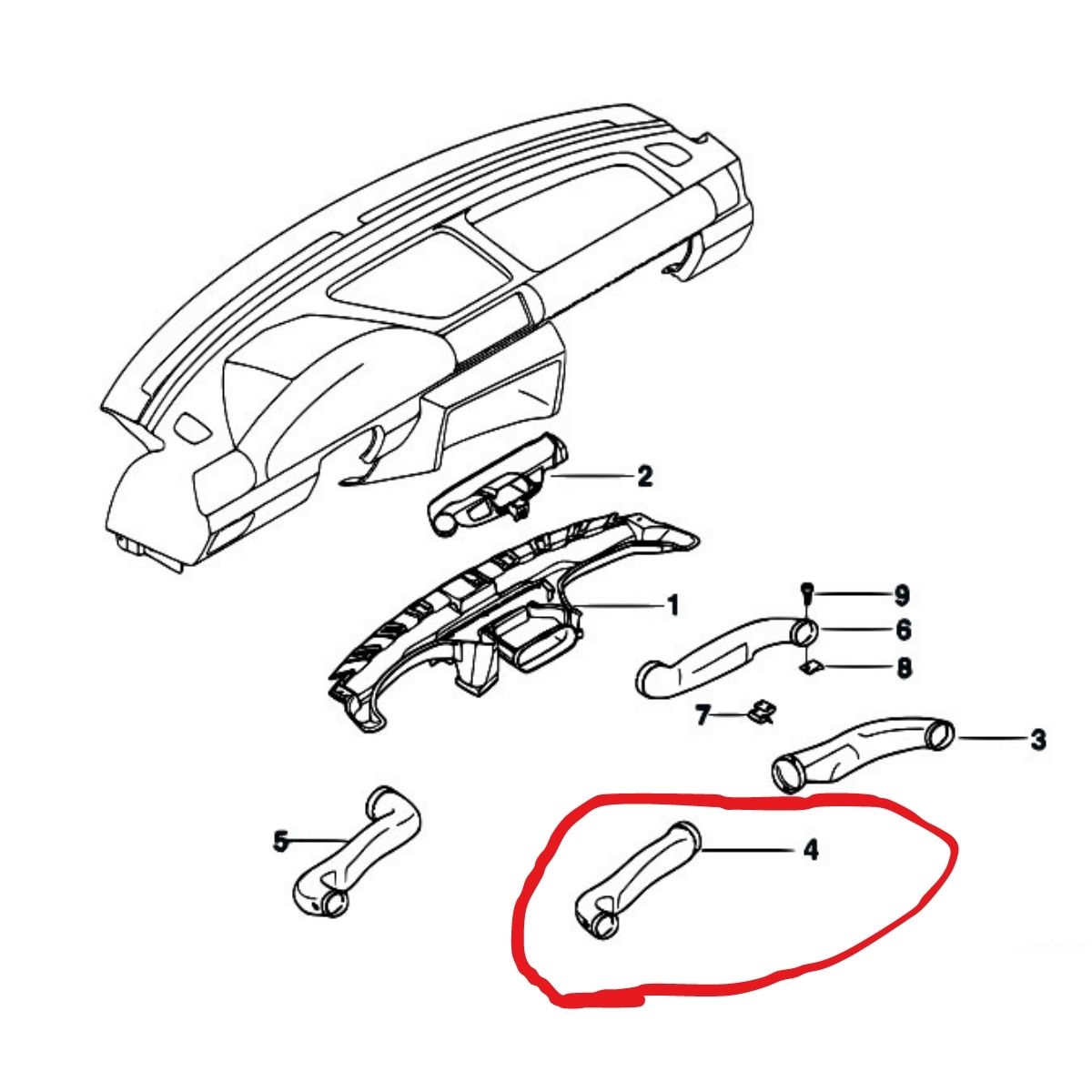 2
1
9
6
8
7
3
5
4