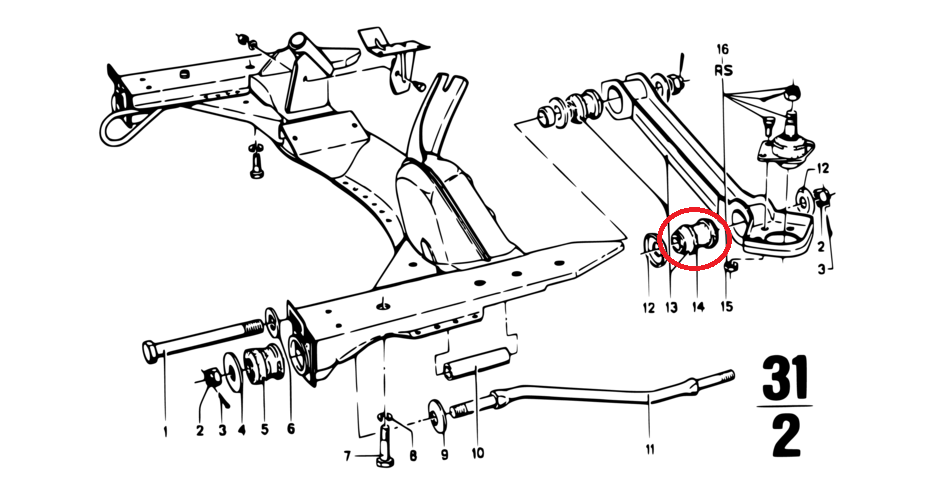 16
RS
12
2
3
12
13
14
15
1
2
3
4
5
6
7
8
9
10
11
31
2