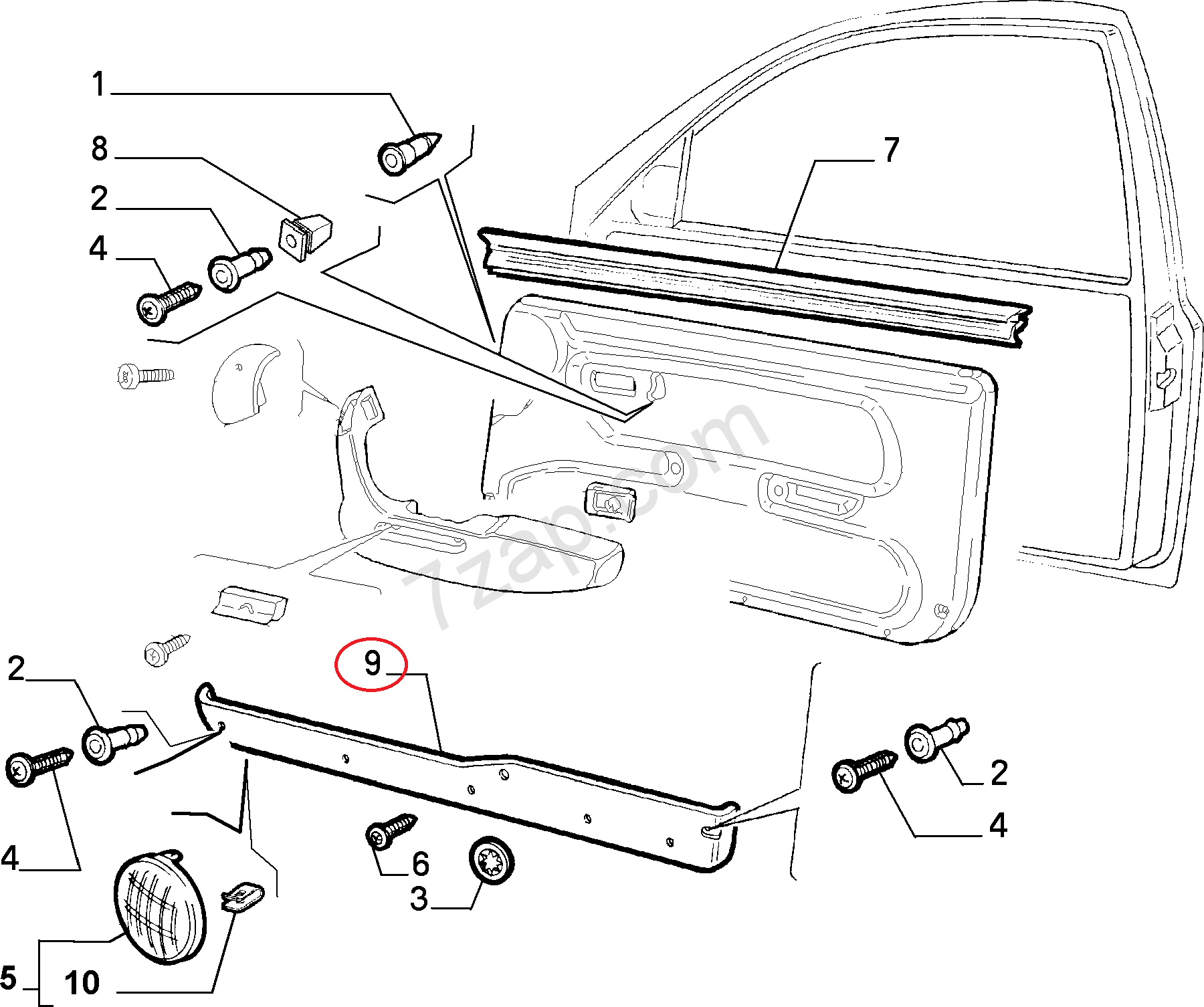 1
8
2
4
7
7zap.com
9
2
4
2
4
6
3
5
10